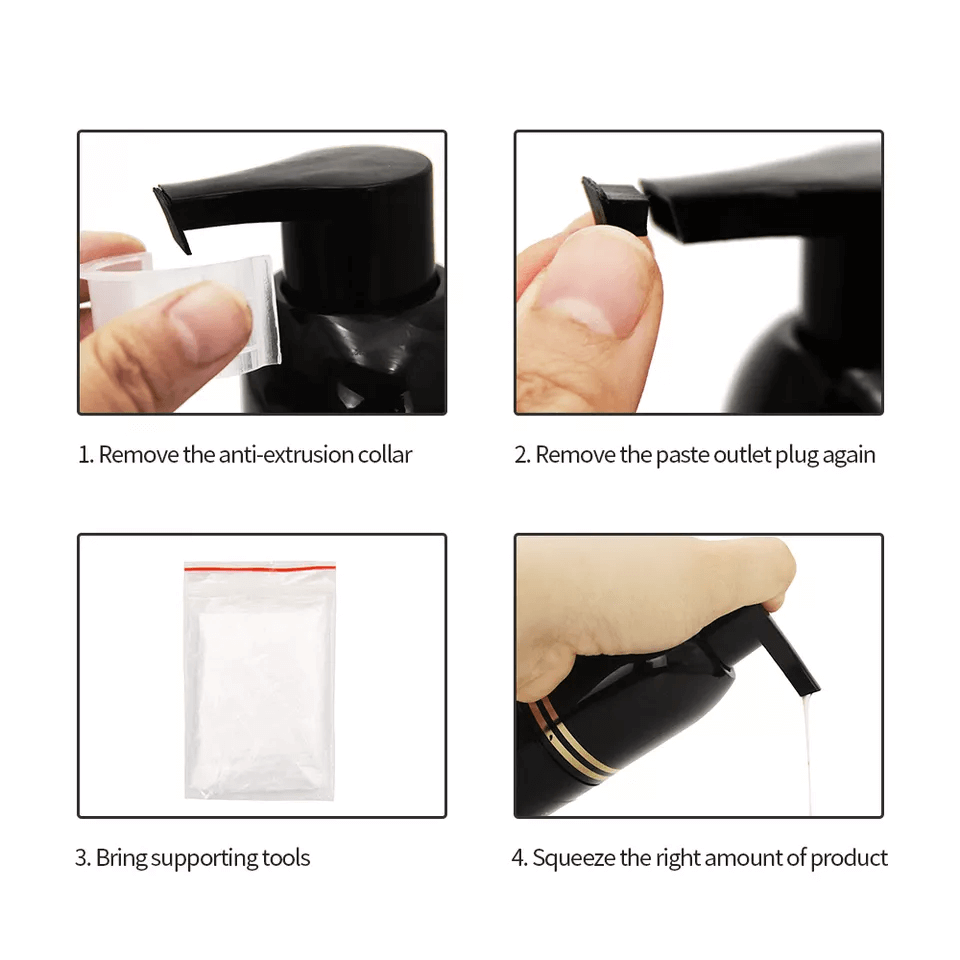 1. Remove the anti-extrusion collar

2. Remove the paste outlet plug again

3. Bring supporting tools

4. Squeeze the right amount of product